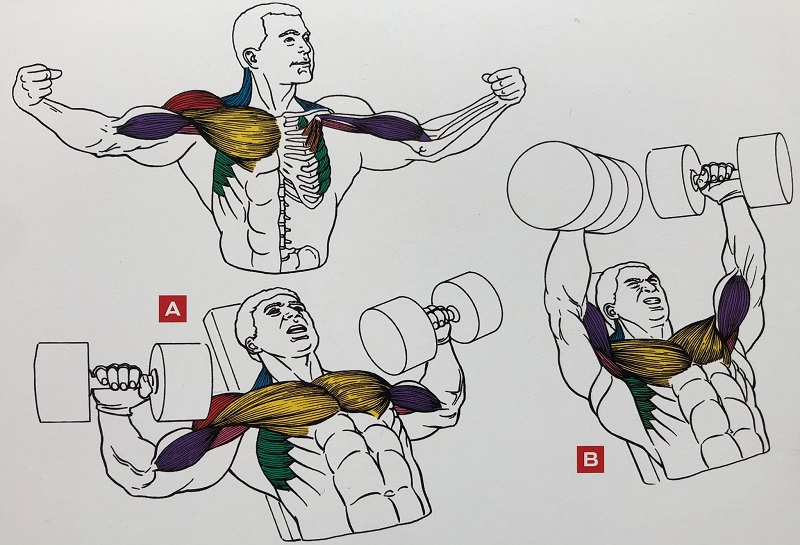 A

B